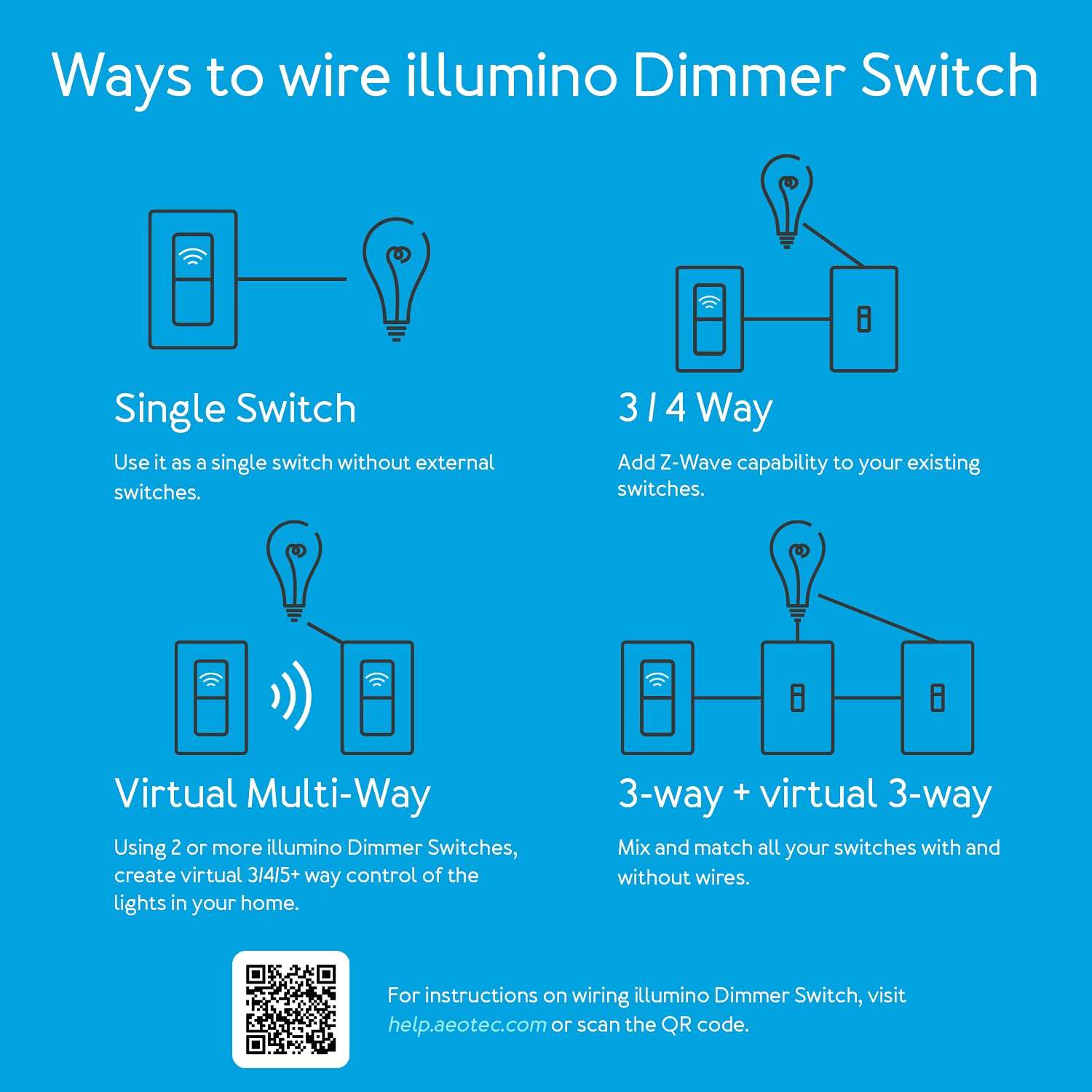 Ways to wire illumino Dimmer Switch

Single Switch

Use it as a single switch without external switches.

3 / 4 Way

Add Z-Wave capability to your existing switches.

Virtual Multi-Way

Using 2 or more illumino Dimmer Switches, create virtual 3/4/5+ way control of the lights in your home.

3-way + virtual 3-way

Mix and match all your switches with and without wires.

For instructions on wiring illumino Dimmer Switch, visit help.aeotec.com or scan the QR code.