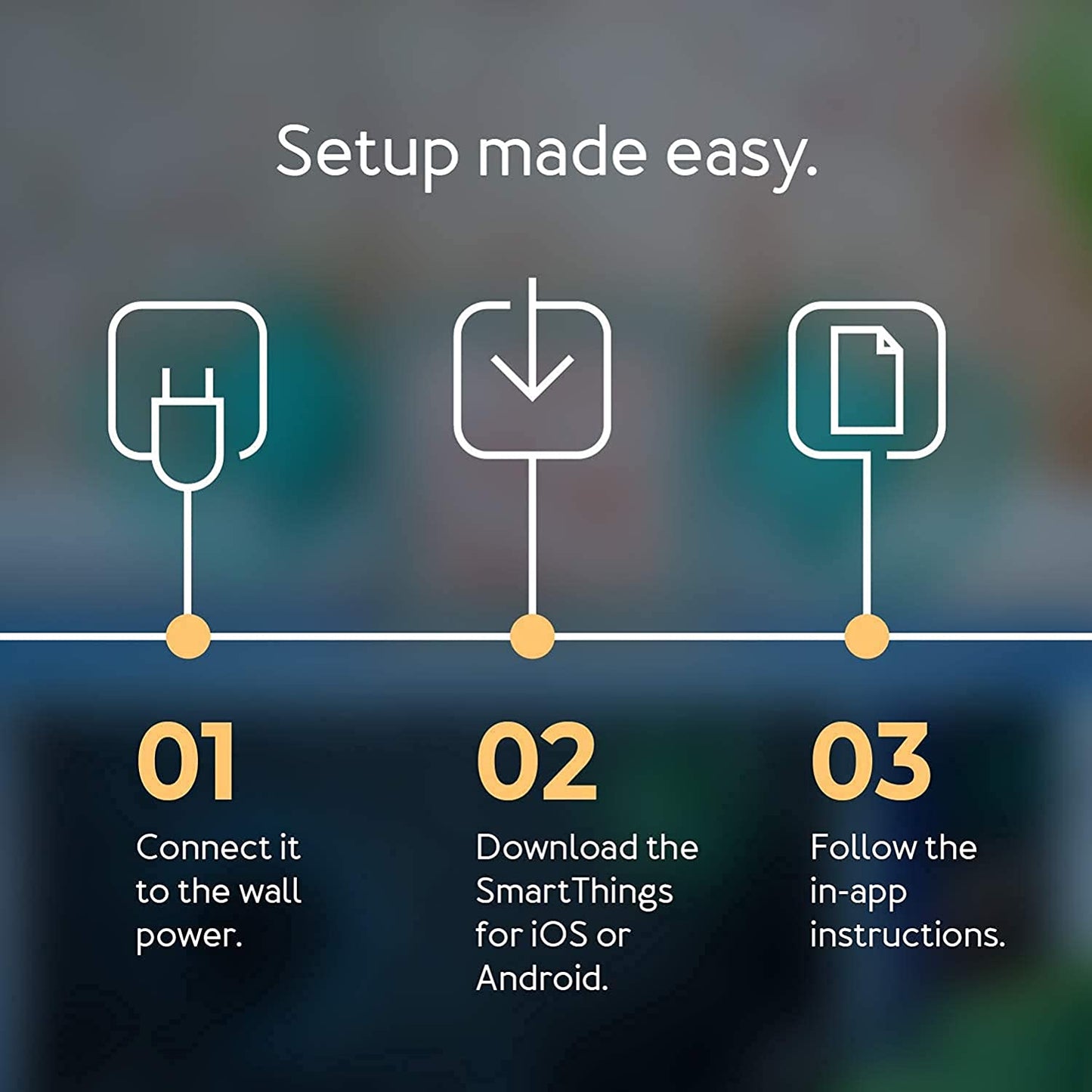 Setup made easy.

01
Connect it to the wall power.

02
Download the SmartThings for iOS or Android.

03
Follow the in-app instructions.